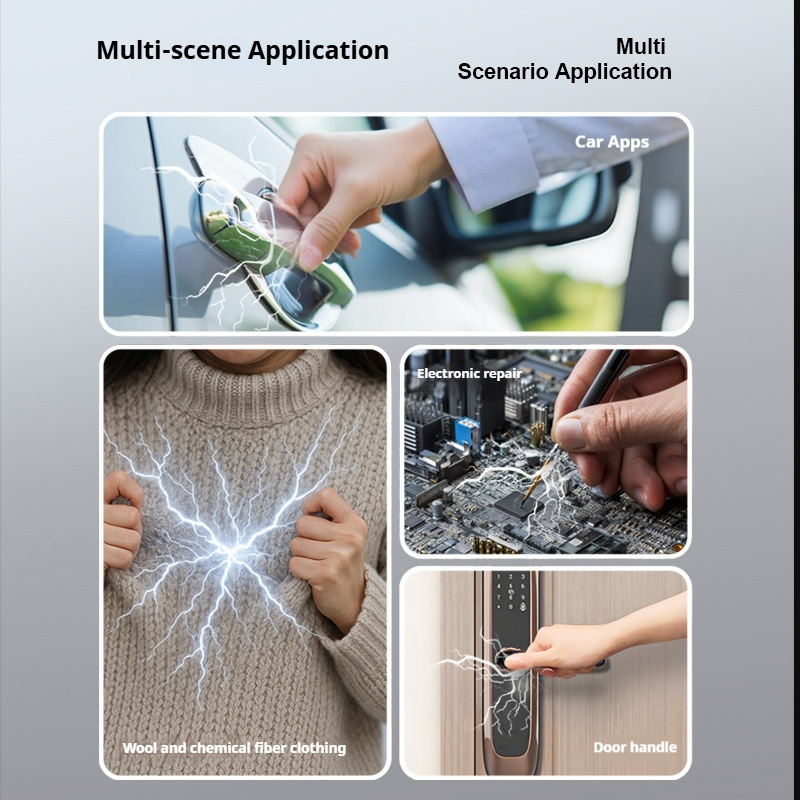 Multi-scene Application

Multi
Scenario Application

Car Apps

Electronic repair

Wool and chemical fiber clothing

Door handle