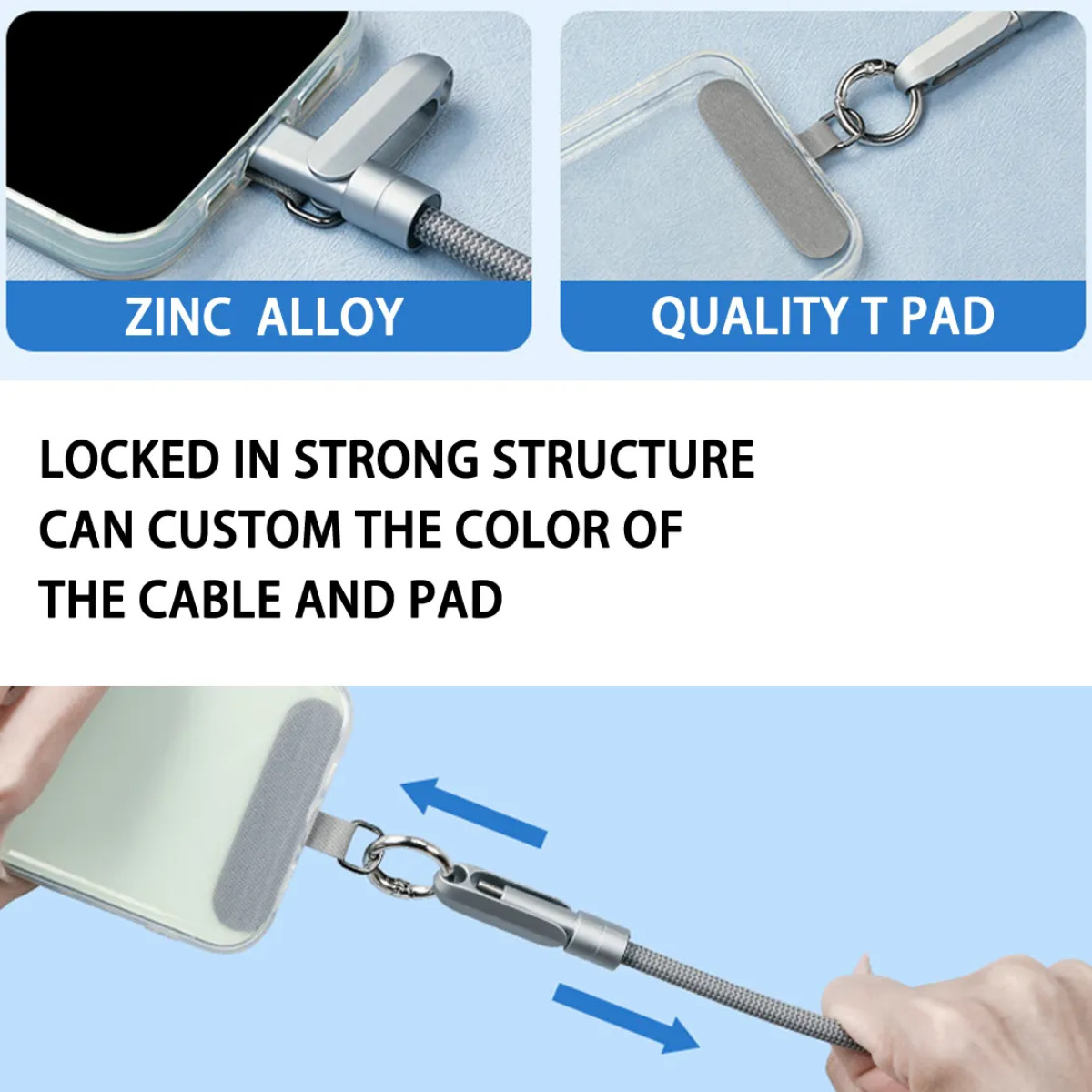 ZINC ALLOY

QUALITY T PAD

LOCKED IN STRONG STRUCTURE
CAN CUSTOM THE COLOR OF
THE CABLE AND PAD